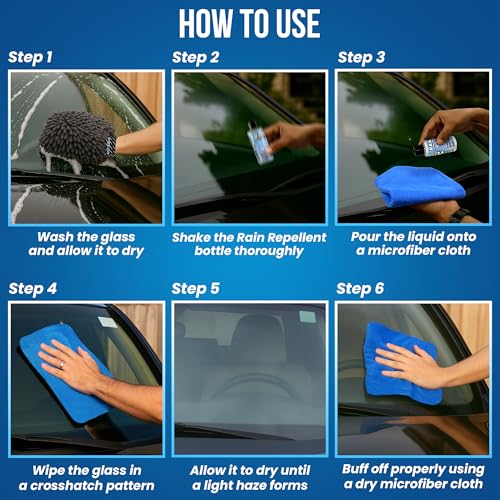 HOW TO USE

Step 1

Wash the glass and allow it to dry

Step 2

Shake the Rain Repellent bottle thoroughly

Step 3

Pour the liquid onto a microfiber cloth

Step 4

Wipe the glass in a crosshatch pattern

Step 5

Allow it to dry until a light haze forms

Step 6

Buff off properly using a dry microfiber cloth